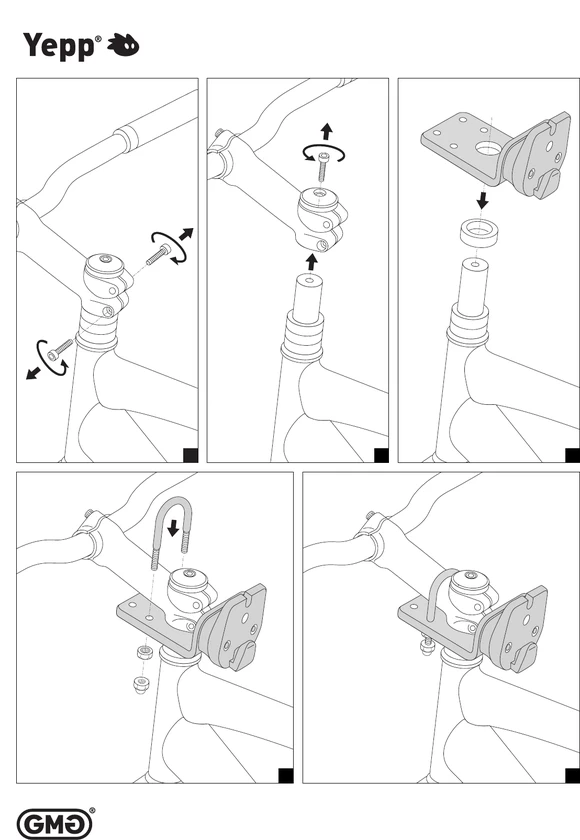 Yepp®

GMG®