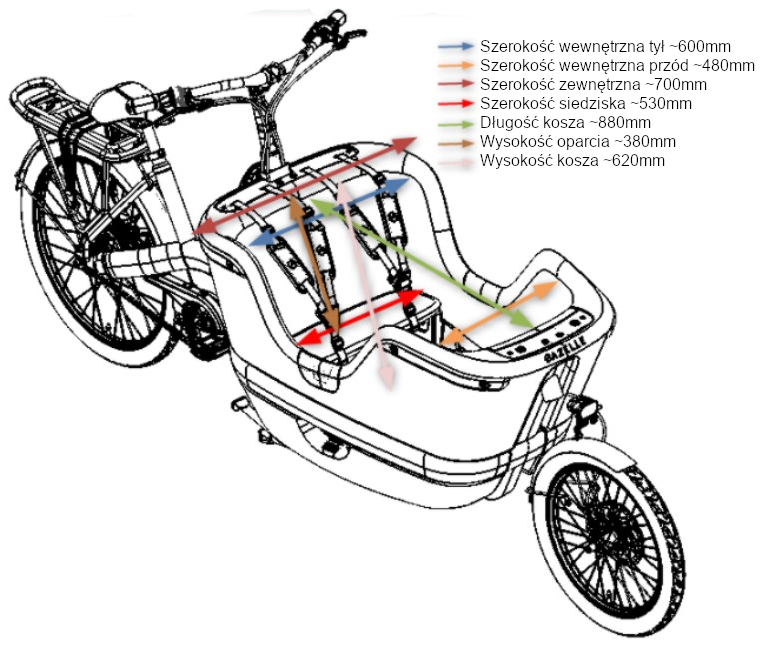 Szerokość wewnętrzna tył ~600mm
Szerokość wewnętrzna przód ~480mm
Szerokość zewnętrzna ~700mm
Szerokość siedziska ~530mm
Długość kosza ~880mm
Wysokość oparcia ~380mm
Wysokość kosza ~620mm

GAZELLE