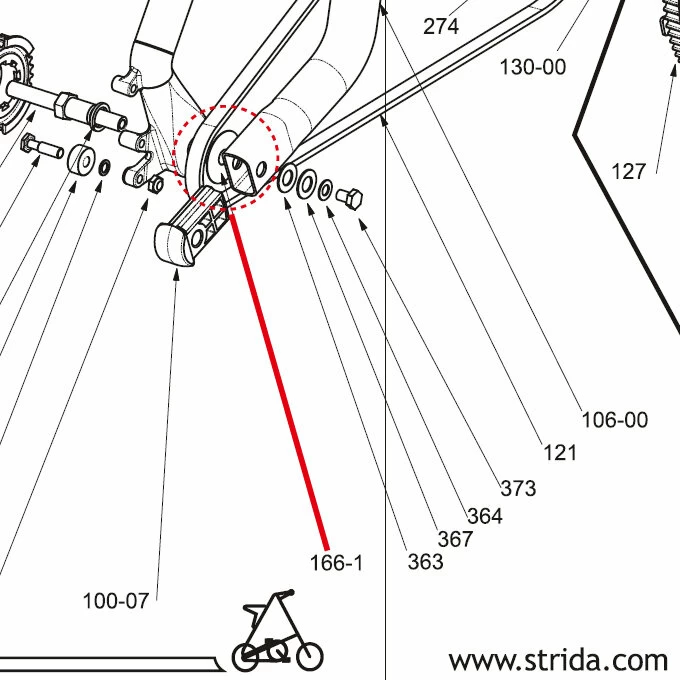 274
130-00
127
106-00
121
373
364
367
363
166-1
100-07
www.strida.com