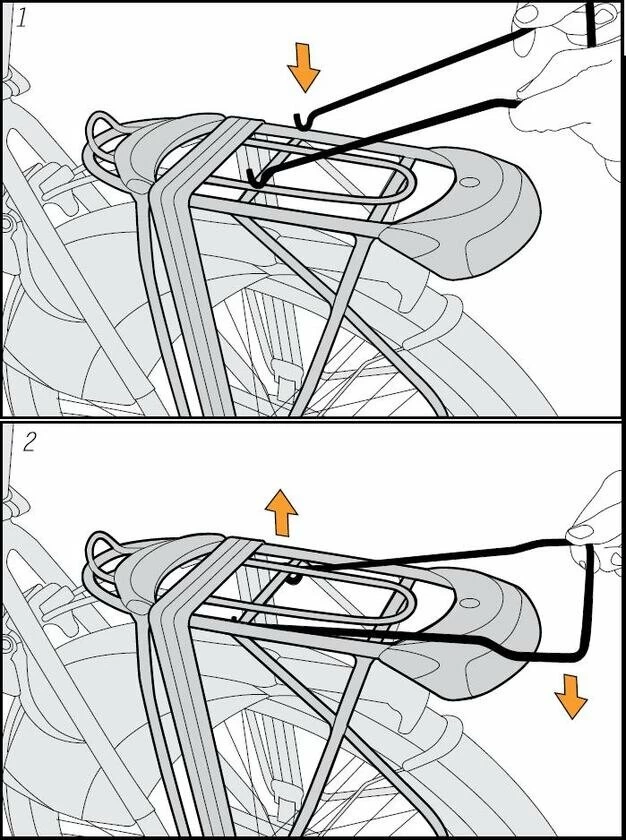 1

2