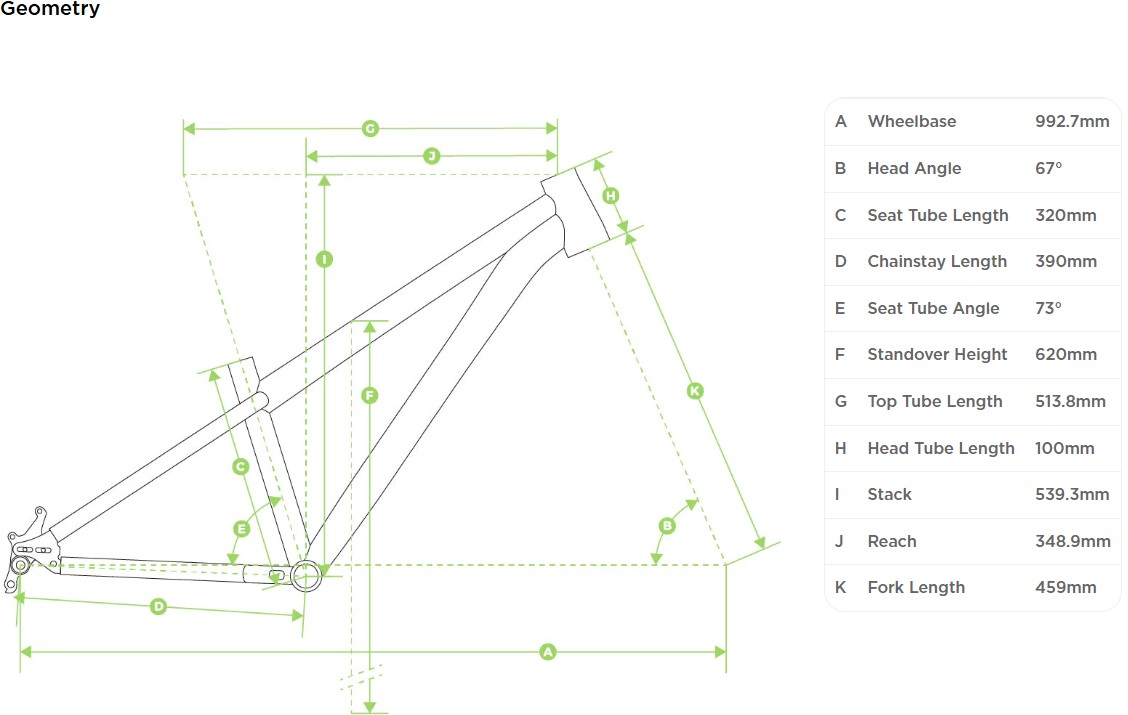 Geometry

G
J
H
I
F
K
C
E
B
D
A

| A | Wheelbase | 992.7mm |
|---|---|---|
| B | Head Angle | 67° |
| C | Seat Tube Length | 320mm |
| D | Chainstay Length | 390mm |
| E | Seat Tube Angle | 73° |
| F | Standover Height | 620mm |
| G | Top Tube Length | 513.8mm |
| H | Head Tube Length | 100mm |
| I | Stack | 539.3mm |
| J | Reach | 348.9mm |
| K | Fork Length | 459mm |