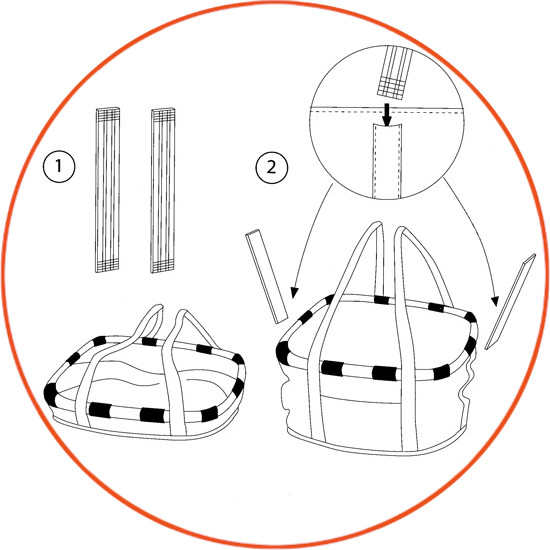 1

2